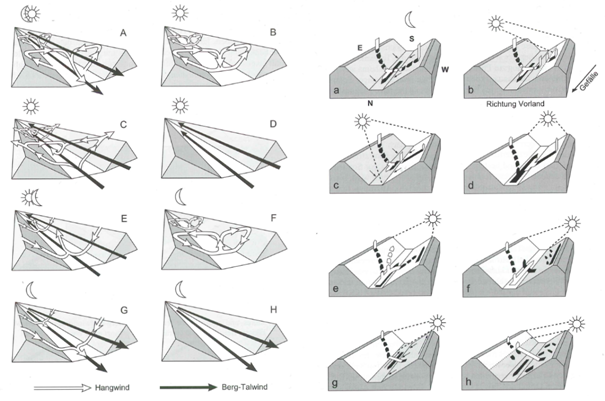 A

B

C

D

E

F

G

H

Hangwind

Berg-Talwind

E

S

W

N

a

b

Gefälle

Richtung Vorland

c

d

e

f

g

h